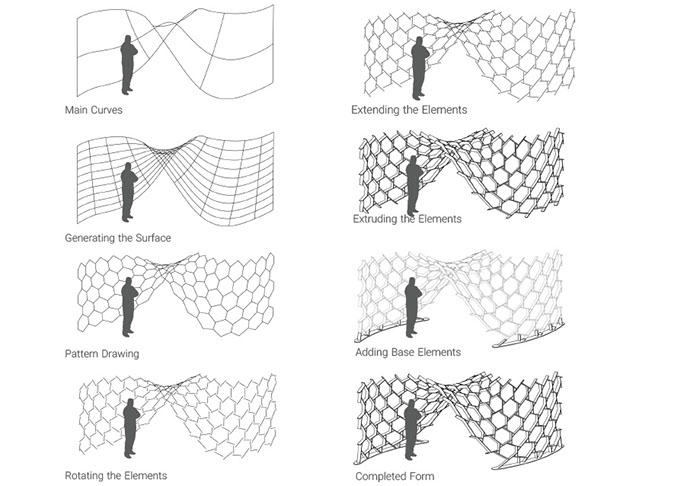 Main Curves

Generating the Surface

Pattern Drawing

Rotating the Elements

Extending the Elements

Extruding the Elements

Adding Base Elements

Completed Form