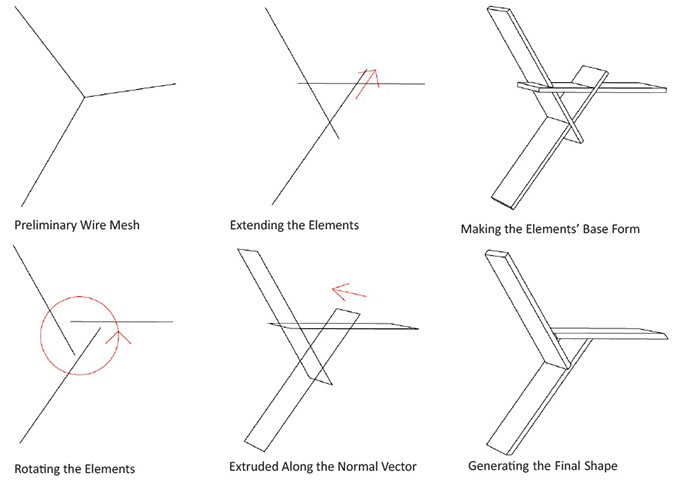 Preliminary Wire Mesh

Extending the Elements

Making the Elements' Base Form

Rotating the Elements

Extruded Along the Normal Vector

Generating the Final Shape